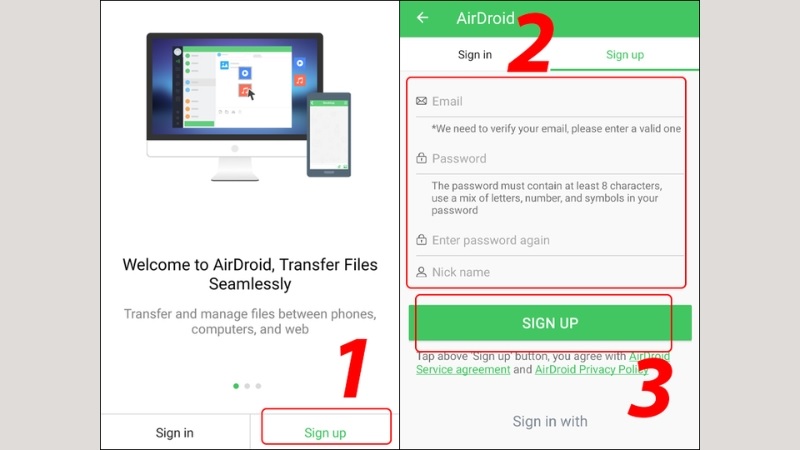 Welcome to AirDroid, Transfer Files Seamlessly

Transfer and manage files between phones, computers, and web

1

Sign in

Sign up

AirDroid

2

Sign in

Sign up

Email

*We need to verify your email, please enter a valid one

Password

The password must contain at least 8 characters, use a mix of letters, number, and symbols in your password

Enter password again

Nick name

SIGN UP

Tap above 'Sign up' button, you agree with AirDroid Service agreement and AirDroid Privacy Policy

3

Sign in with